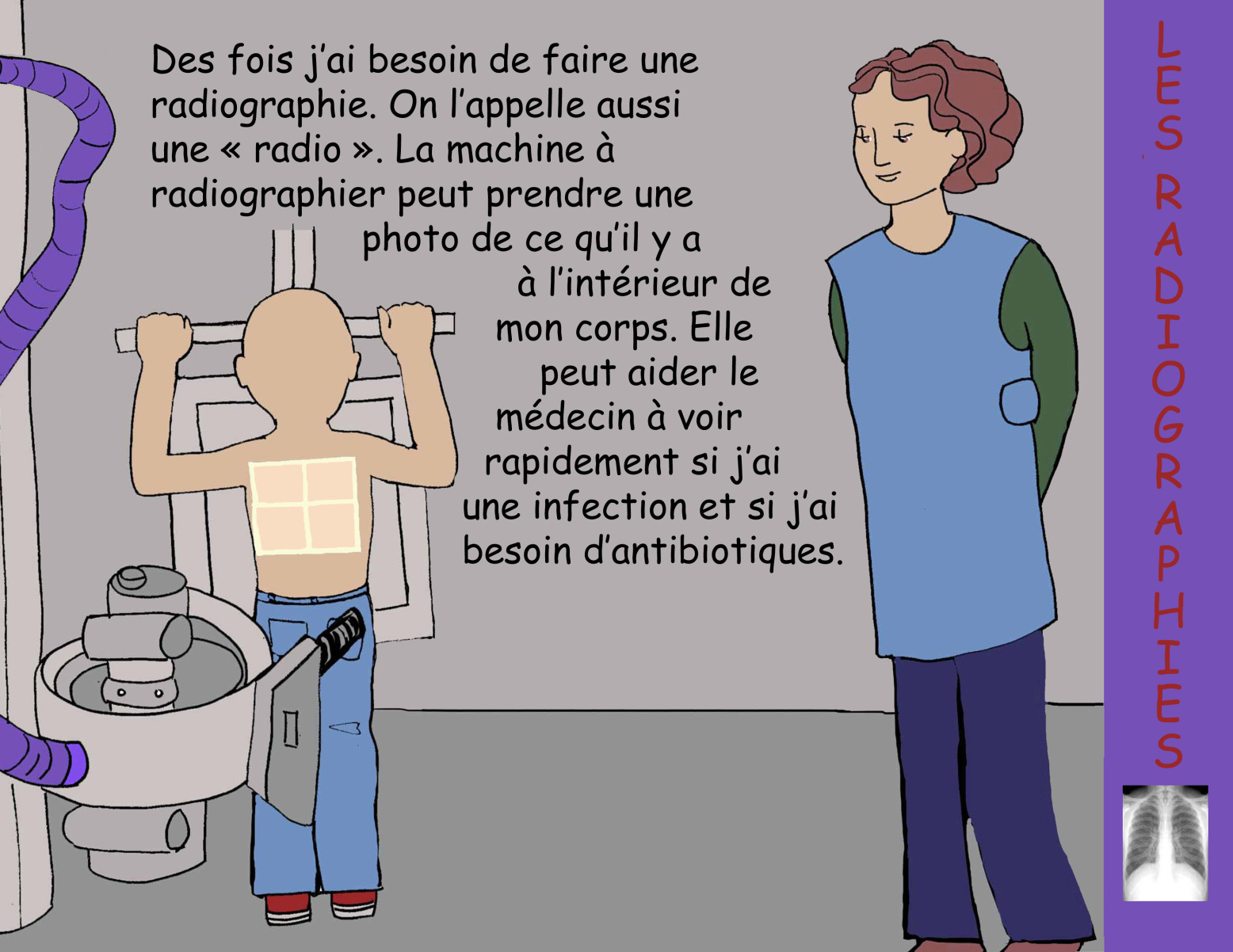 Des fois j'ai besoin de faire une radiographie. On l'appelle aussi une « radio ». La machine à radiographier peut prendre une photo de ce qu'il y a à l'intérieur de mon corps. Elle peut aider le médecin à voir rapidement si j'ai une infection et si j'ai besoin d'antibiotiques.

LES RADIOGRAPHIES